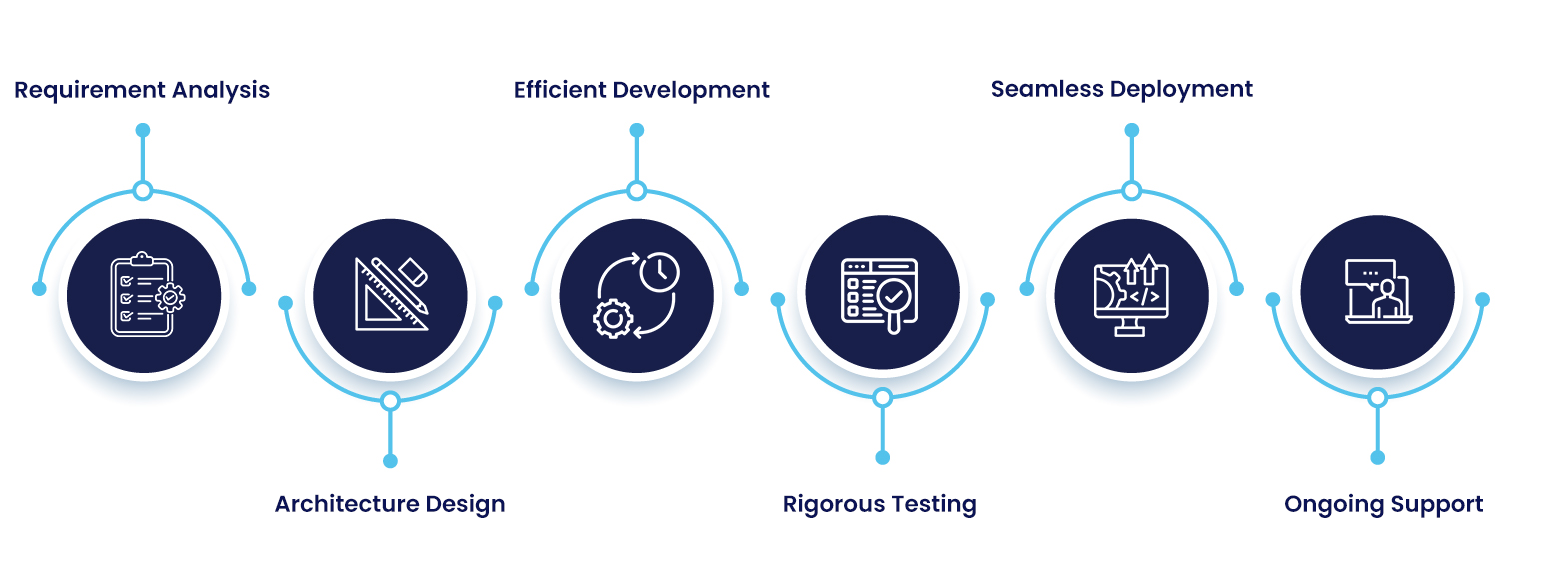 Requirement Analysis

Architecture Design

Efficient Development

Rigorous Testing

Seamless Deployment

Ongoing Support